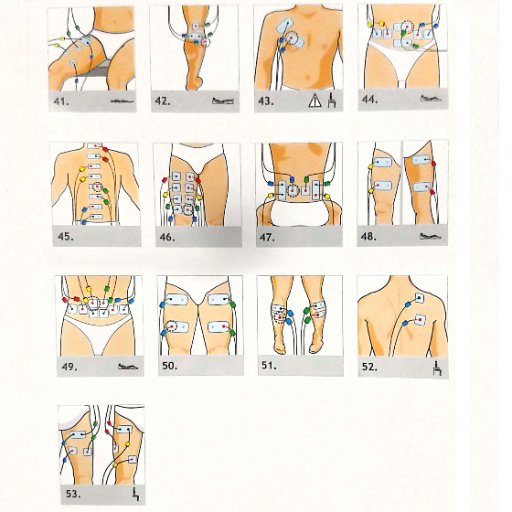 41.

42.

43.

44.

45.

46.

47.

48.

49.

50.

51.

52.

53.